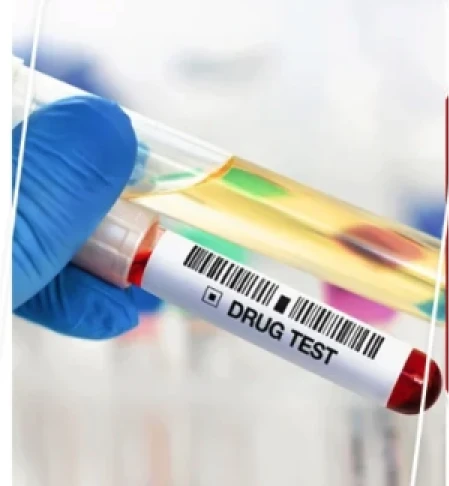 DRUG TEST